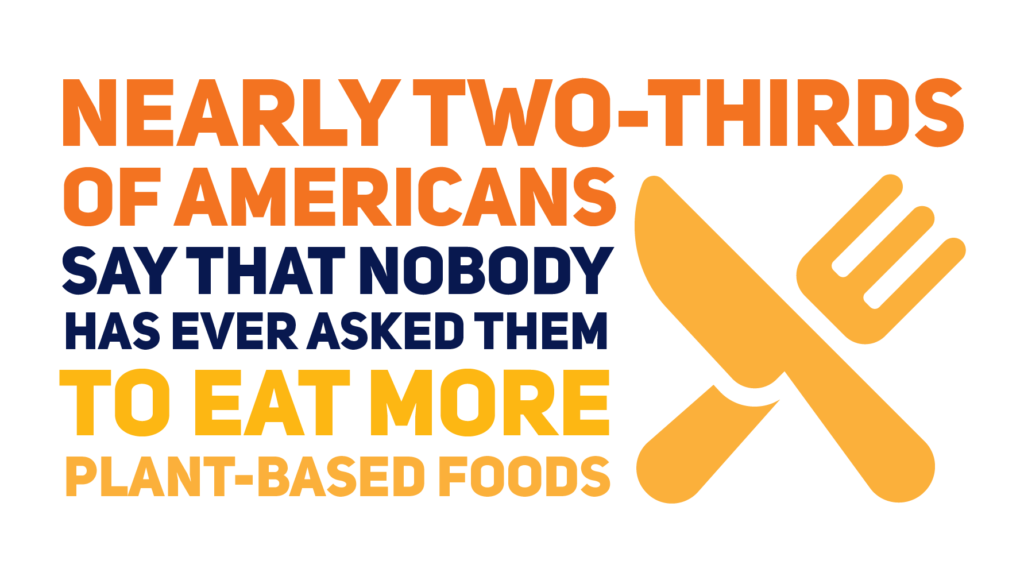 NEARLY TWO-THIRDS OF AMERICANS SAY THAT NOBODY HAS EVER ASKED THEM TO EAT MORE PLANT-BASED FOODS