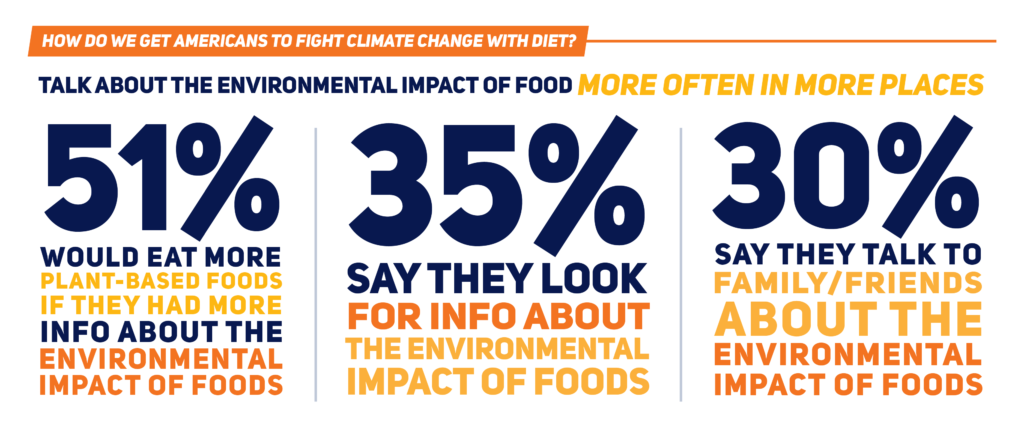 HOW DO WE GET AMERICANS TO FIGHT CLIMATE CHANGE WITH DIET?

TALK ABOUT THE ENVIRONMENTAL IMPACT OF FOOD MORE OFTEN IN MORE PLACES

51%
WOULD EAT MORE PLANT-BASED FOODS IF THEY HAD MORE INFO ABOUT THE ENVIRONMENTAL IMPACT OF FOODS

35%
SAY THEY LOOK FOR INFO ABOUT THE ENVIRONMENTAL IMPACT OF FOODS

30%
SAY THEY TALK TO FAMILY/FRIENDS ABOUT THE ENVIRONMENTAL IMPACT OF FOODS